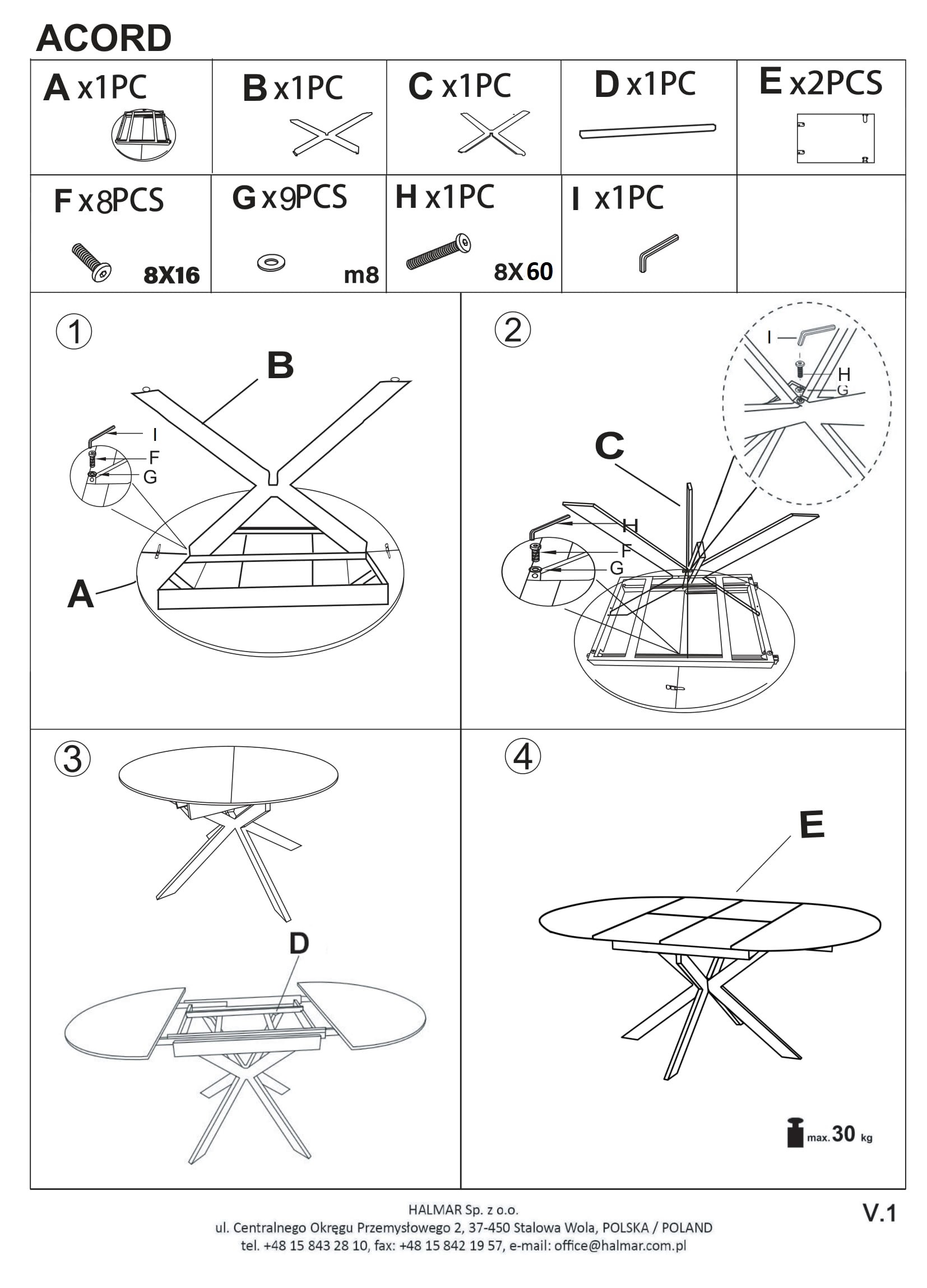 ACORD

| A x1PC | B x1PC | C x1PC | D x1PC | E x2PCS |
|---|---|---|---|---|
| F x8PCS 8X16 | G x9PCS m8 | H x1PC 8X60 | I x1PC | |

1
B
I
F
G
A

2
I
H
G
C
H
F
G

3
D

4
E

max. 30 kg

HALMAR Sp. z o.o.
ul. Centralnego Okręgu Przemysłowego 2, 37-450 Stalowa Wola, POLSKA / POLAND
tel. +48 15 843 28 10, fax: +48 15 842 19 57, e-mail: office@halmar.com.pl

V.1