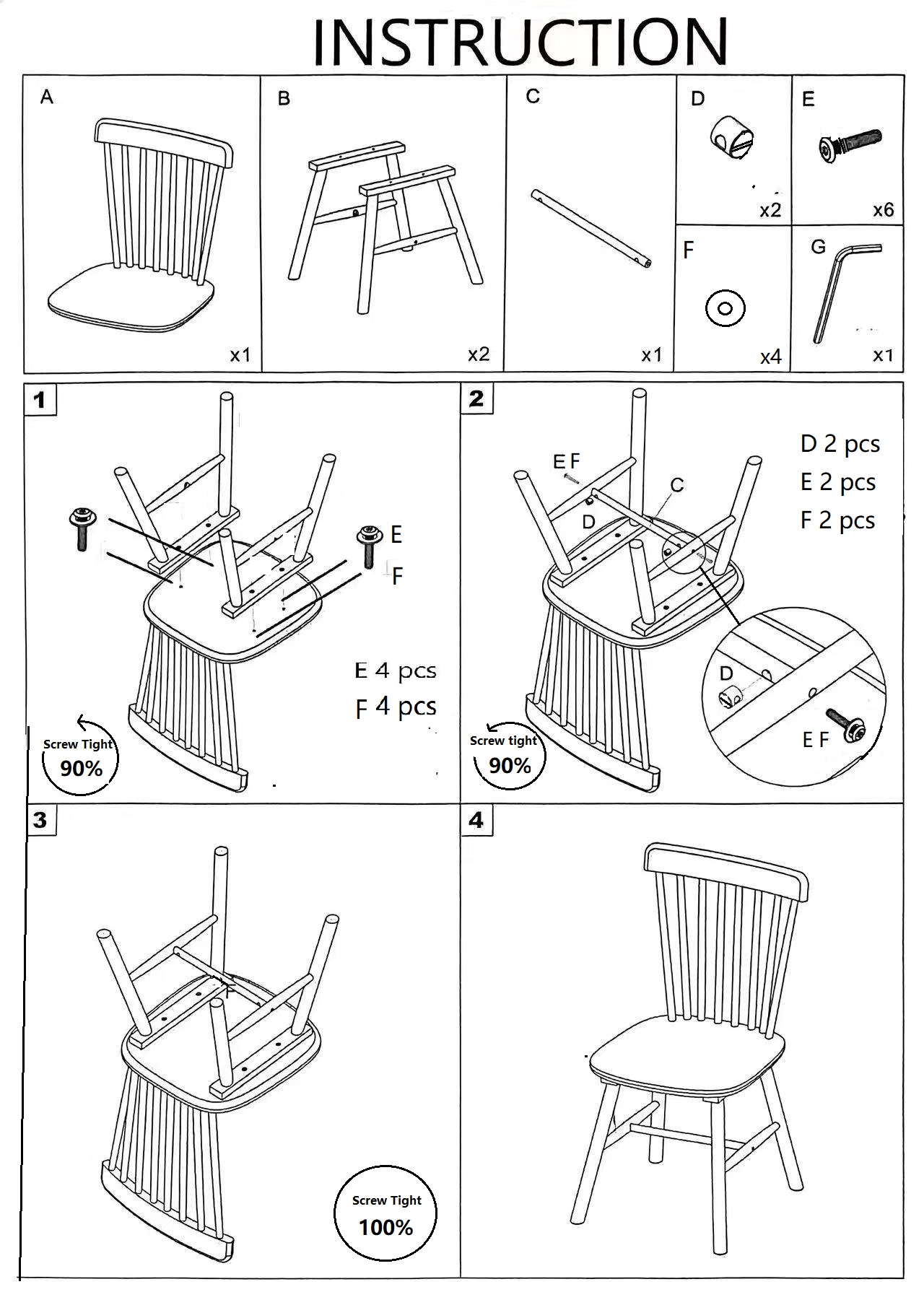 INSTRUCTION

A x1

B x2

C x1

D x2

E x6

F x4

G x1

1

E

F

E 4 pcs
F 4 pcs

Screw Tight 90%

2

E F

C

D

D 2 pcs
E 2 pcs
F 2 pcs

D

E F

Screw tight 90%

3

Screw Tight 100%

4