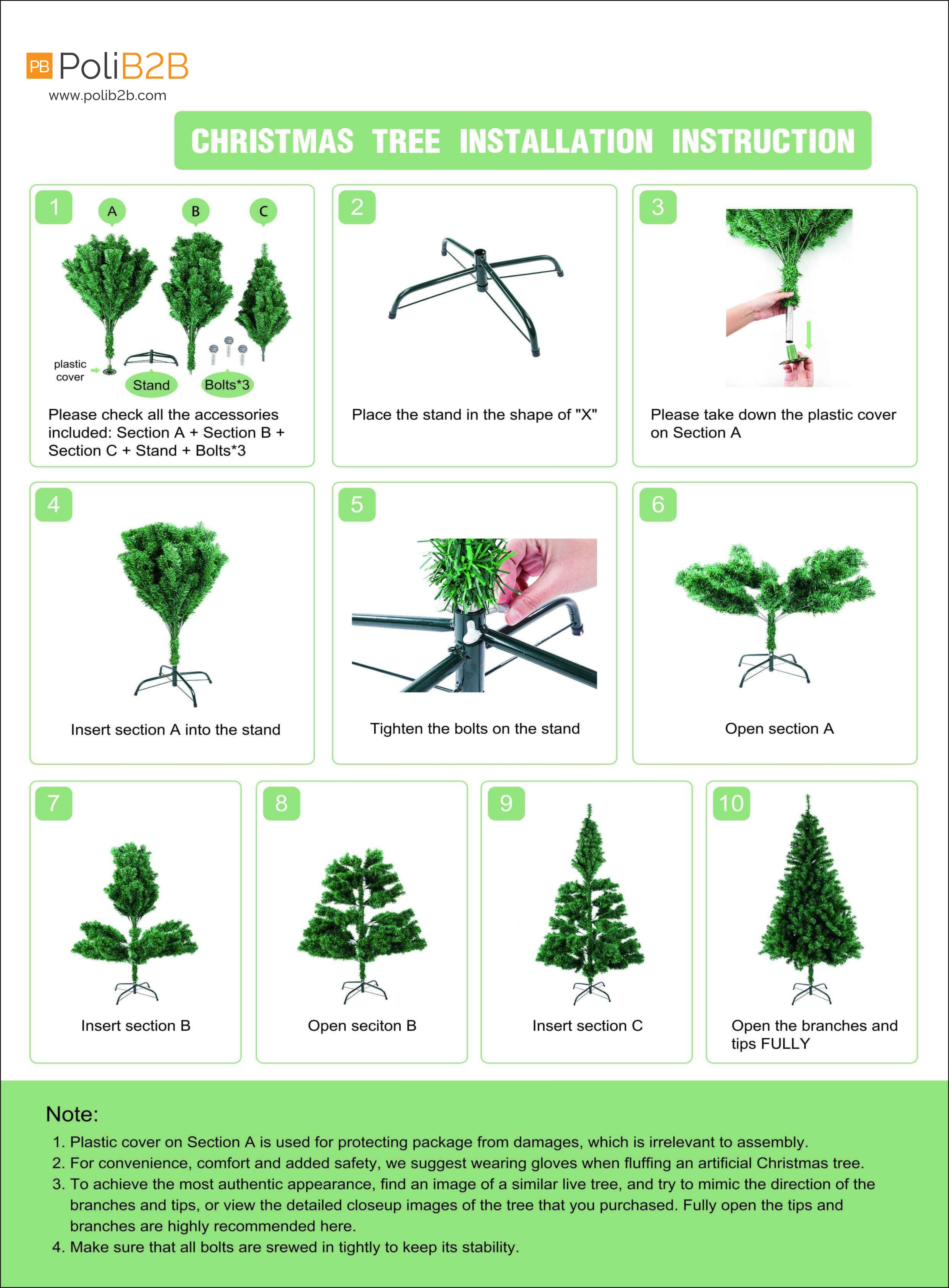 PB PoliB2B
www.polib2b.com

CHRISTMAS TREE INSTALLATION INSTRUCTION

1
A B C
plastic cover
Stand
Bolts*3
Please check all the accessories included: Section A + Section B + Section C + Stand + Bolts*3

2
Place the stand in the shape of "X"

3
Please take down the plastic cover on Section A

4
Insert section A into the stand

5
Tighten the bolts on the stand

6
Open section A

7
Insert section B

8
Open seciton B

9
Insert section C

10
Open the branches and tips FULLY

Note:
1. Plastic cover on Section A is used for protecting package from damages, which is irrelevant to assembly.
2. For convenience, comfort and added safety, we suggest wearing gloves when fluffing an artificial Christmas tree.
3. To achieve the most authentic appearance, find an image of a similar live tree, and try to mimic the direction of the branches and tips, or view the detailed closeup images of the tree that you purchased. Fully open the tips and branches are highly recommended here.
4. Make sure that all bolts are srewed in tightly to keep its stability.